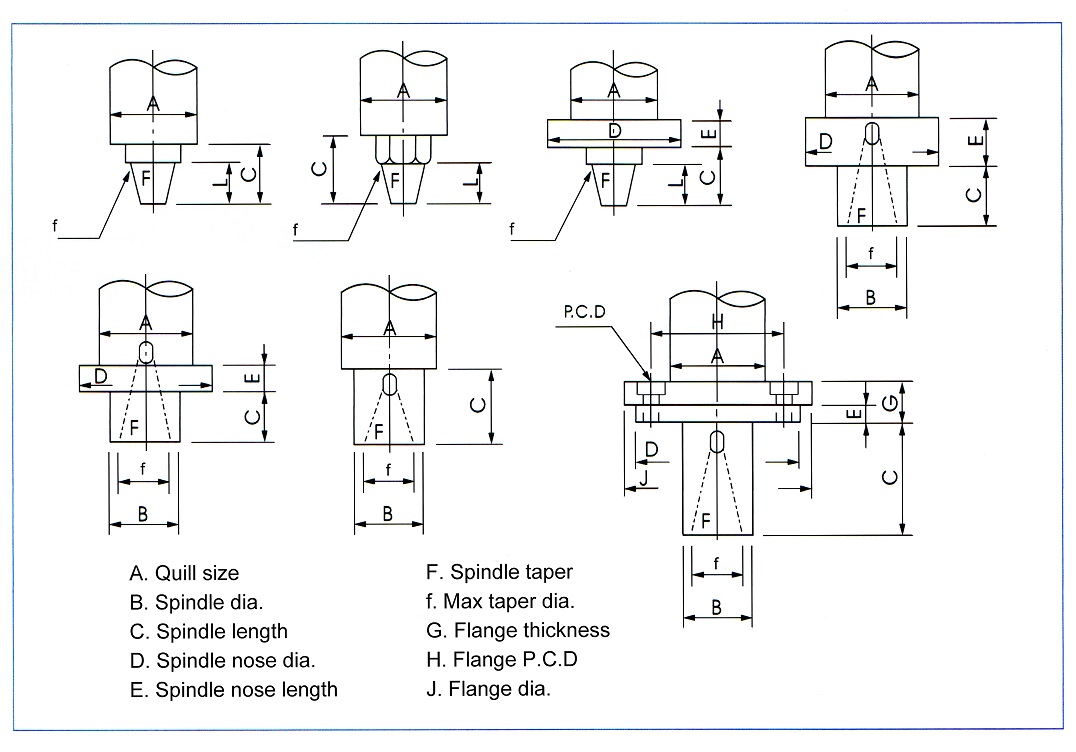 A
F
L
C
f

A
C
F
L
f

A
D
E
F
L
C
f

A
D
E
C
F
f
B

A
D
E
C
F
f
B

A
C
F
f
B

P.C.D
H
A
G
E
D
J
C
F
f
B

A. Quill size
B. Spindle dia.
C. Spindle length
D. Spindle nose dia.
E. Spindle nose length

F. Spindle taper
f. Max taper dia.
G. Flange thickness
H. Flange P.C.D
J. Flange dia.